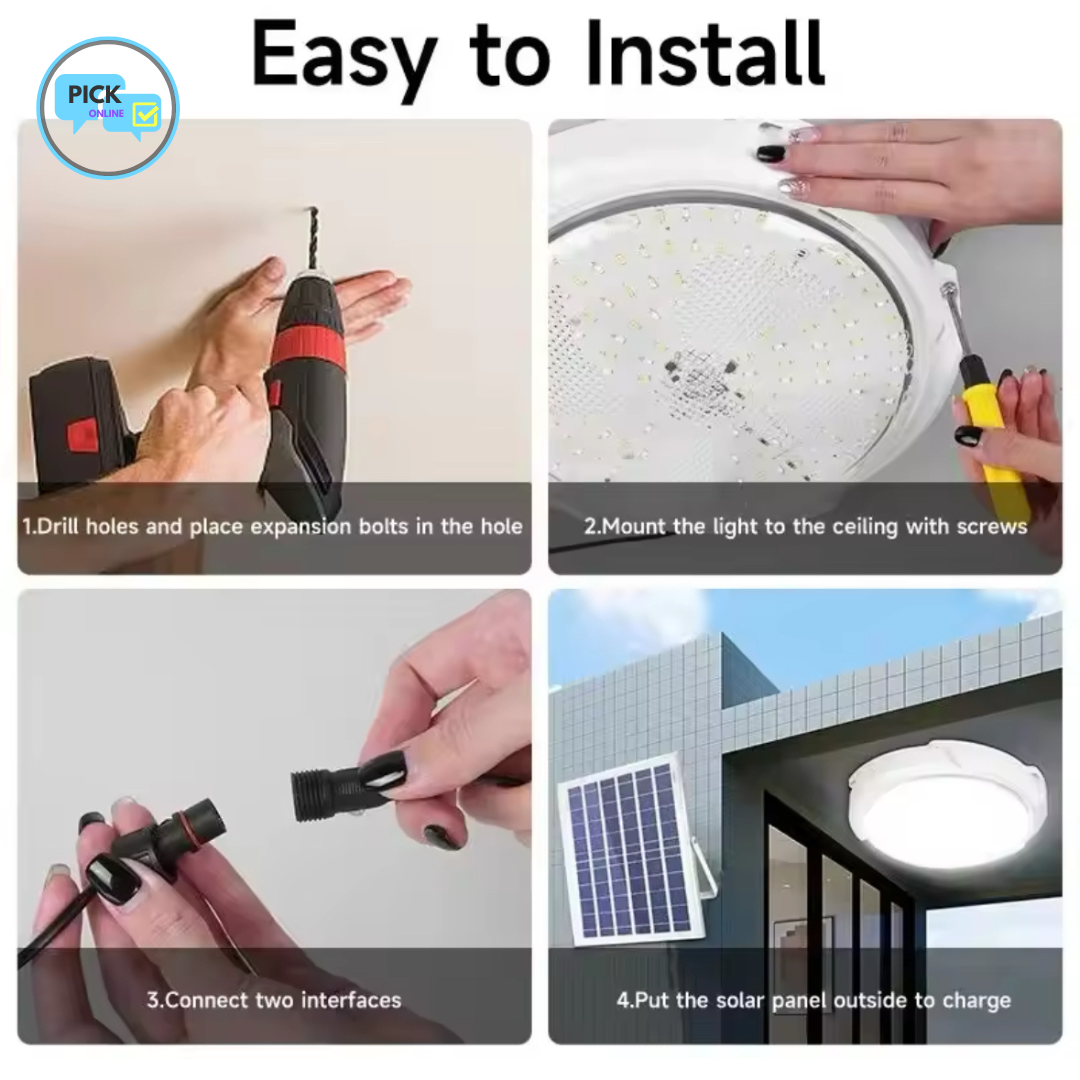 PICK
ONLINE

Easy to Install

1.Drill holes and place expansion bolts in the hole

2.Mount the light to the ceiling with screws

3.Connect two interfaces

4.Put the solar panel outside to charge